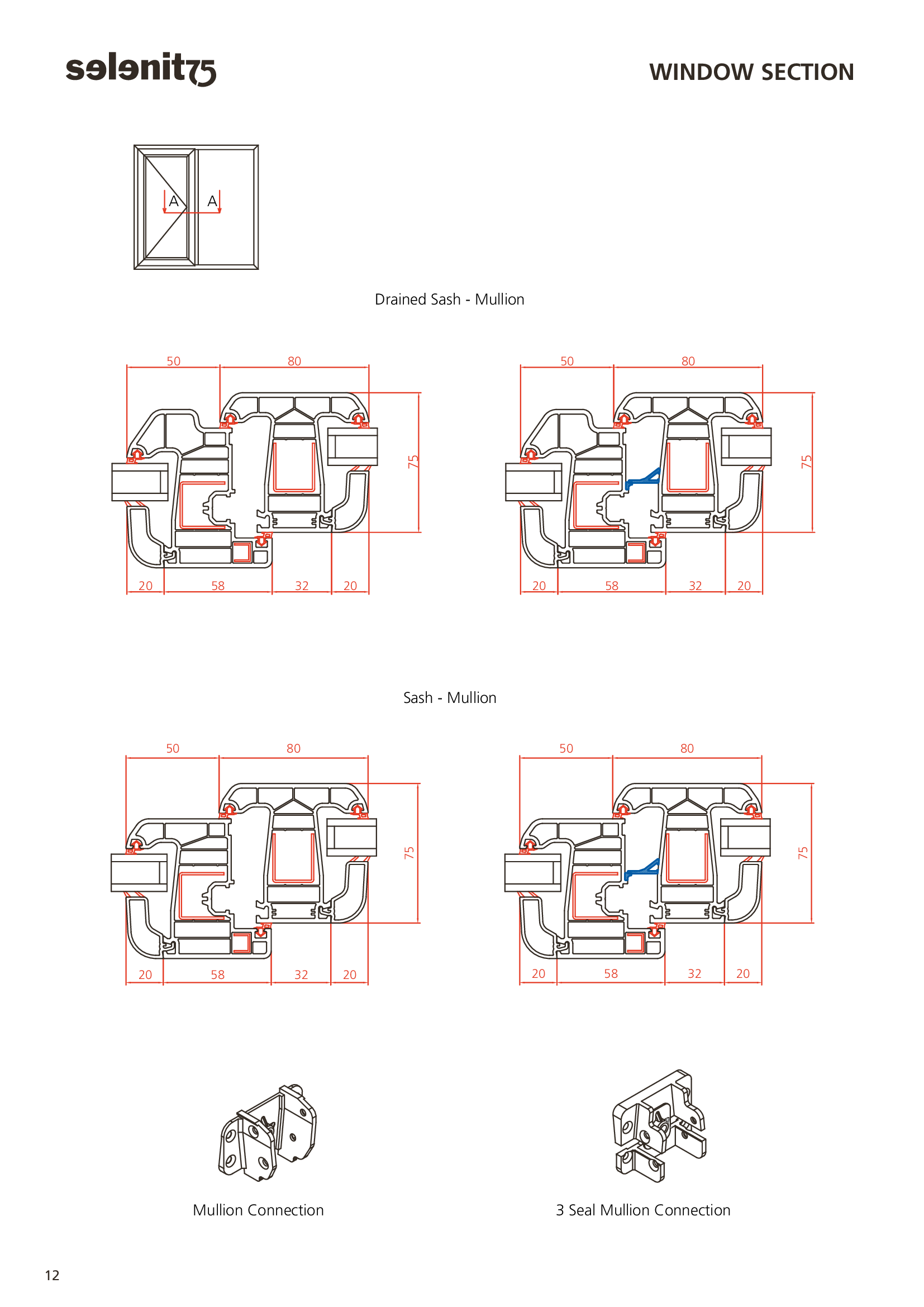 selenit75

WINDOW SECTION

A A

Drained Sash - Mullion

50 80 75 20 58 32 20

50 80 75 20 58 32 20

Sash - Mullion

50 80 75 20 58 32 20

50 80 75 20 58 32 20

Mullion Connection

3 Seal Mullion Connection

12